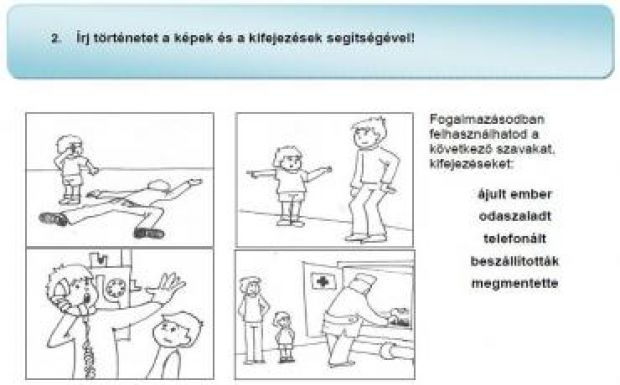 2. Írj történetet a képek és a kifejezések segítségével!

Fogalmazásodban felhasználhatod a következő szavakat, kifejezéseket:

ájult ember
odaszaladt
telefonált
beszállították
megmentette